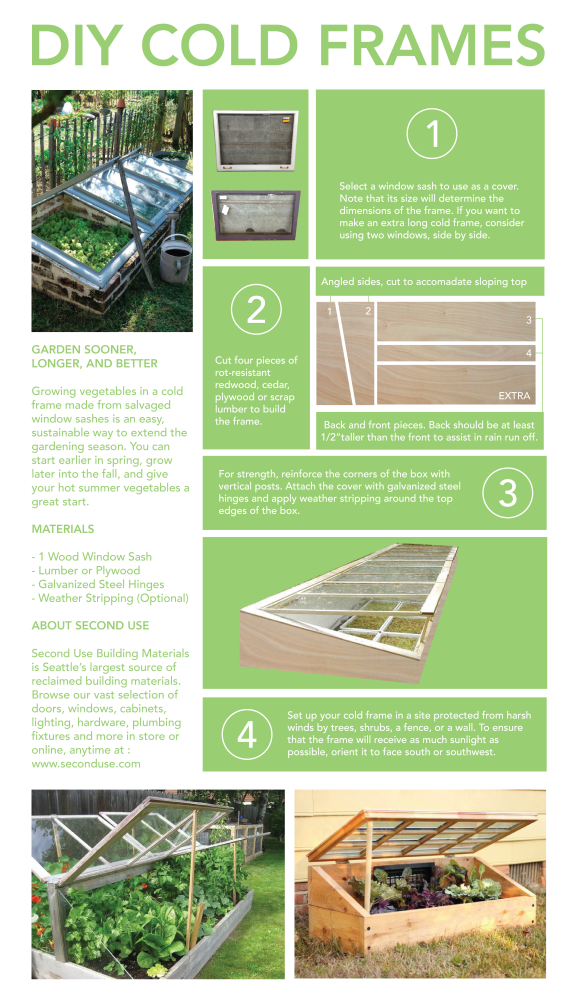 DIY COLD FRAMES

GARDEN SOONER, LONGER, AND BETTER

Growing vegetables in a cold frame made from salvaged window sashes is an easy, sustainable way to extend the gardening season. You can start earlier in spring, grow later into the fall, and give your hot summer vegetables a great start.

MATERIALS

- 1 Wood Window Sash
- Lumber or Plywood
- Galvanized Steel Hinges
- Weather Stripping (Optional)

ABOUT SECOND USE

Second Use Building Materials is Seattle's largest source of reclaimed building materials. Browse our vast selection of doors, windows, cabinets, lighting, hardware, plumbing fixtures and more in store or online, anytime at : www.seconduse.com

1

Select a window sash to use as a cover. Note that its size will determine the dimensions of the frame. If you want to make an extra long cold frame, consider using two windows, side by side.

2

Cut four pieces of rot-resistant redwood, cedar, plywood or scrap lumber to build the frame.

Angled sides, cut to accomadate sloping top

1 2 3 4 EXTRA

Back and front pieces. Back should be at least 1/2"taller than the front to assist in rain run off.

For strength, reinforce the corners of the box with vertical posts. Attach the cover with galvanized steel hinges and apply weather stripping around the top edges of the box.

3

4

Set up your cold frame in a site protected from harsh winds by trees, shrubs, a fence, or a wall. To ensure that the frame will receive as much sunlight as possible, orient it to face south or southwest.